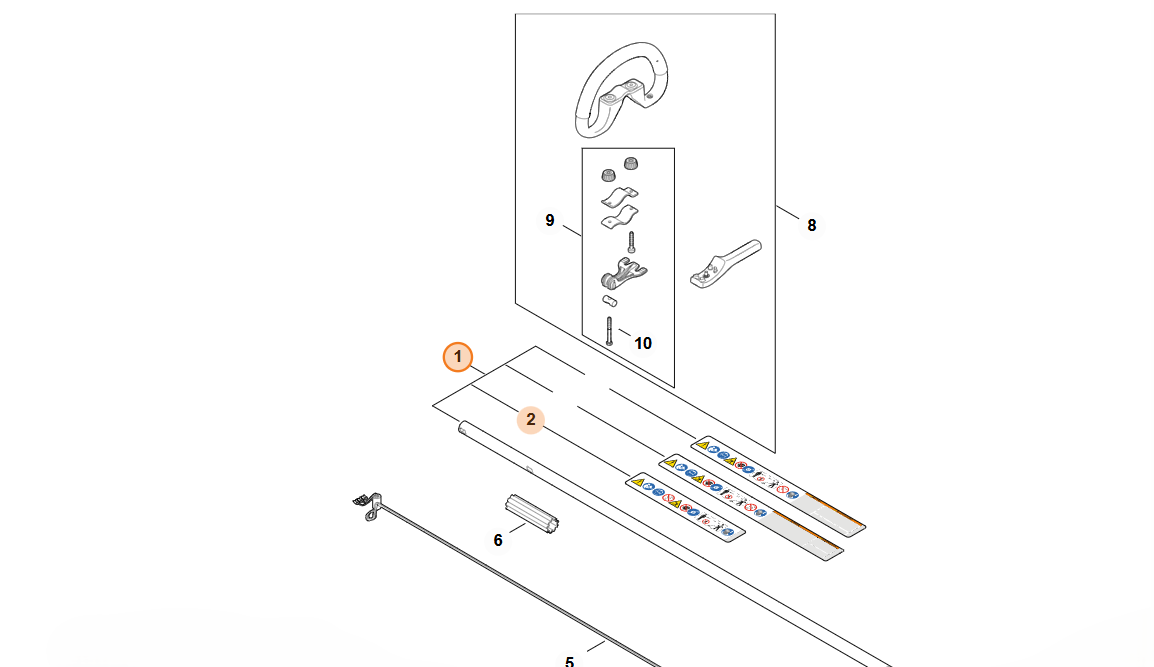 9
8
10
1
2
6
5